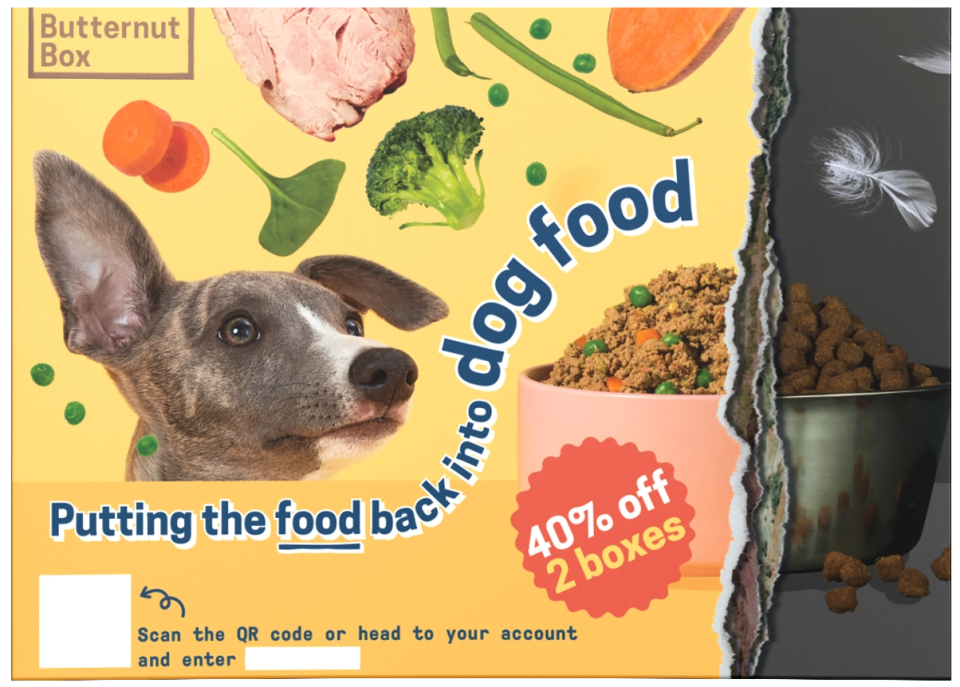 Butternut Box

Putting the food back into dog food

40% off 2 boxes

Scan the QR code or head to your account and enter