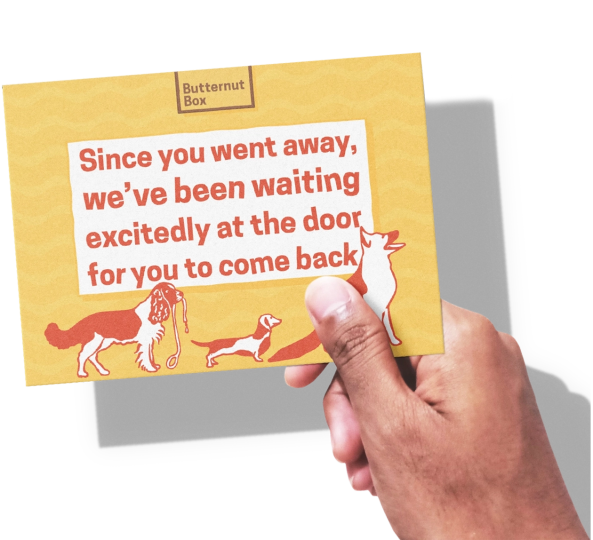 Butternut Box

Since you went away, we've been waiting excitedly at the door for you to come back